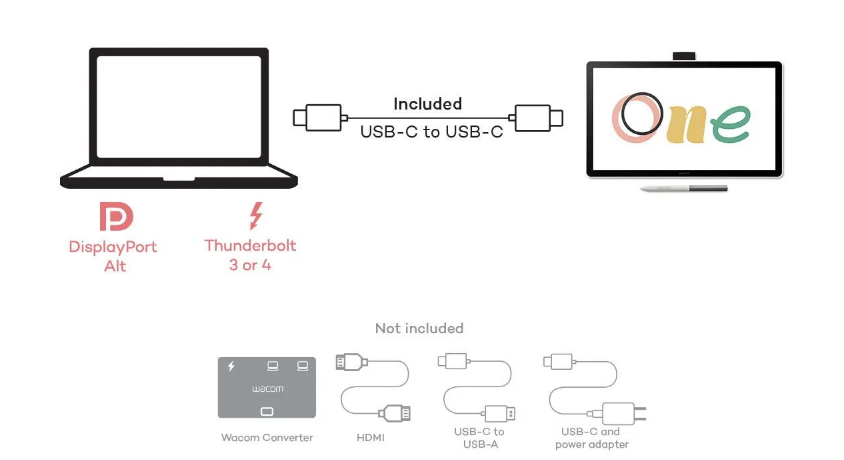 Included
USB-C to USB-C

One

DisplayPort Alt

Thunderbolt 3 or 4

Not included

wacom

Wacom Converter

HDMI

USB-C to USB-A

USB-C and power adapter